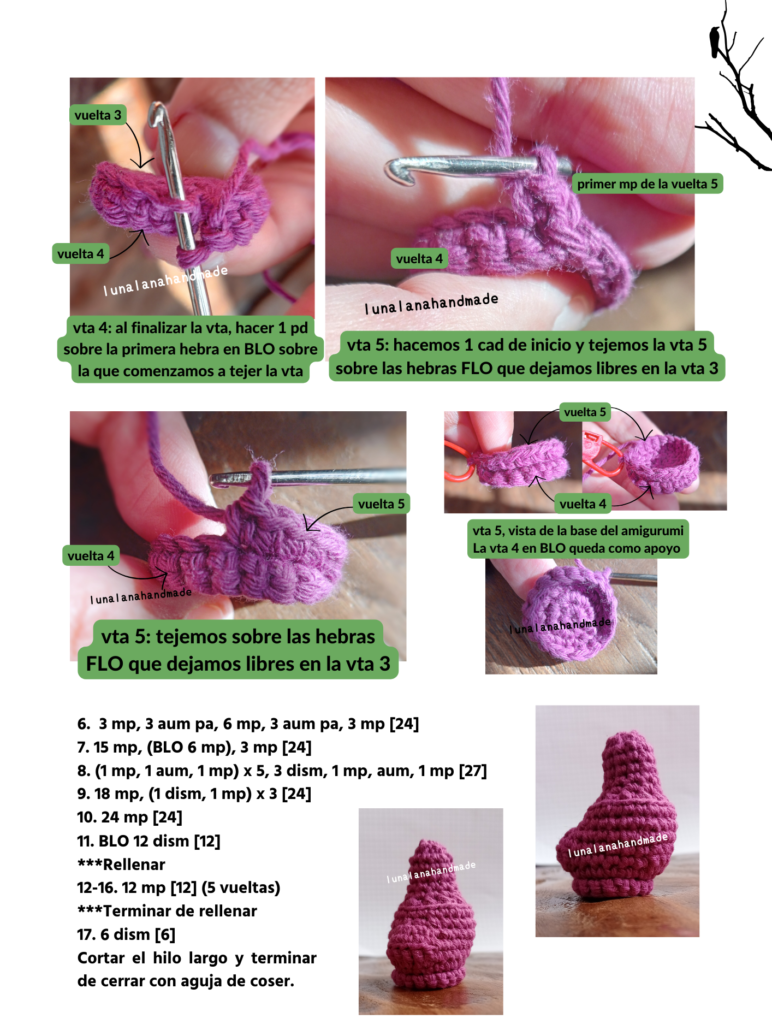 vuelta 3

vuelta 4

lunalanahandmade

vta 4: al finalizar la vta, hacer 1 pd sobre la primera hebra en BLO sobre la que comenzamos a tejer la vta

primer mp de la vuelta 5

vuelta 4

lunalanahandmade

vta 5: hacemos 1 cad de inicio y tejemos la vta 5 sobre las hebras FLO que dejamos libres en la vta 3

vuelta 5

vuelta 4

lunalanahandmade

vta 5: tejemos sobre las hebras FLO que dejamos libres en la vta 3

vuelta 5

vuelta 4

vta 5, vista de la base del amigurumi
La vta 4 en BLO queda como apoyo

lunalanahandmade

6. 3 mp, 3 aum pa, 6 mp, 3 aum pa, 3 mp [24]
7. 15 mp, (BLO 6 mp), 3 mp [24]
8. (1 mp, 1 aum, 1 mp) x 5, 3 dism, 1 mp, aum, 1 mp [27]
9. 18 mp, (1 dism, 1 mp) x 3 [24]
10. 24 mp [24]
11. BLO 12 dism [12]
***Rellenar
12-16. 12 mp [12] (5 vueltas)
***Terminar de rellenar
17. 6 dism [6]
Cortar el hilo largo y terminar de cerrar con aguja de coser.

lunalanahandmade

lunalanahandmade